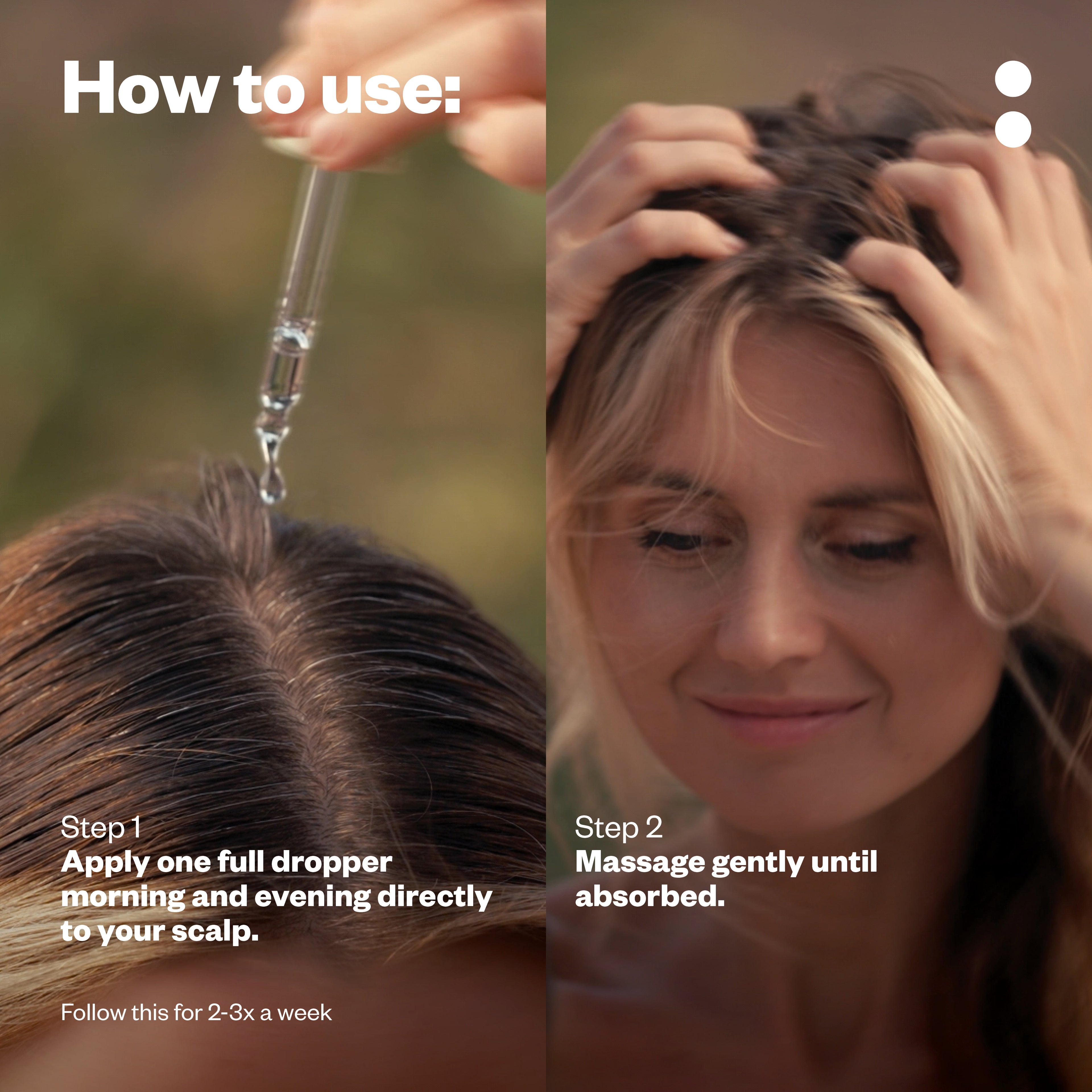 How to use:

Step 1
Apply one full dropper morning and evening directly to your scalp.

Follow this for 2-3x a week

Step 2
Massage gently until absorbed.